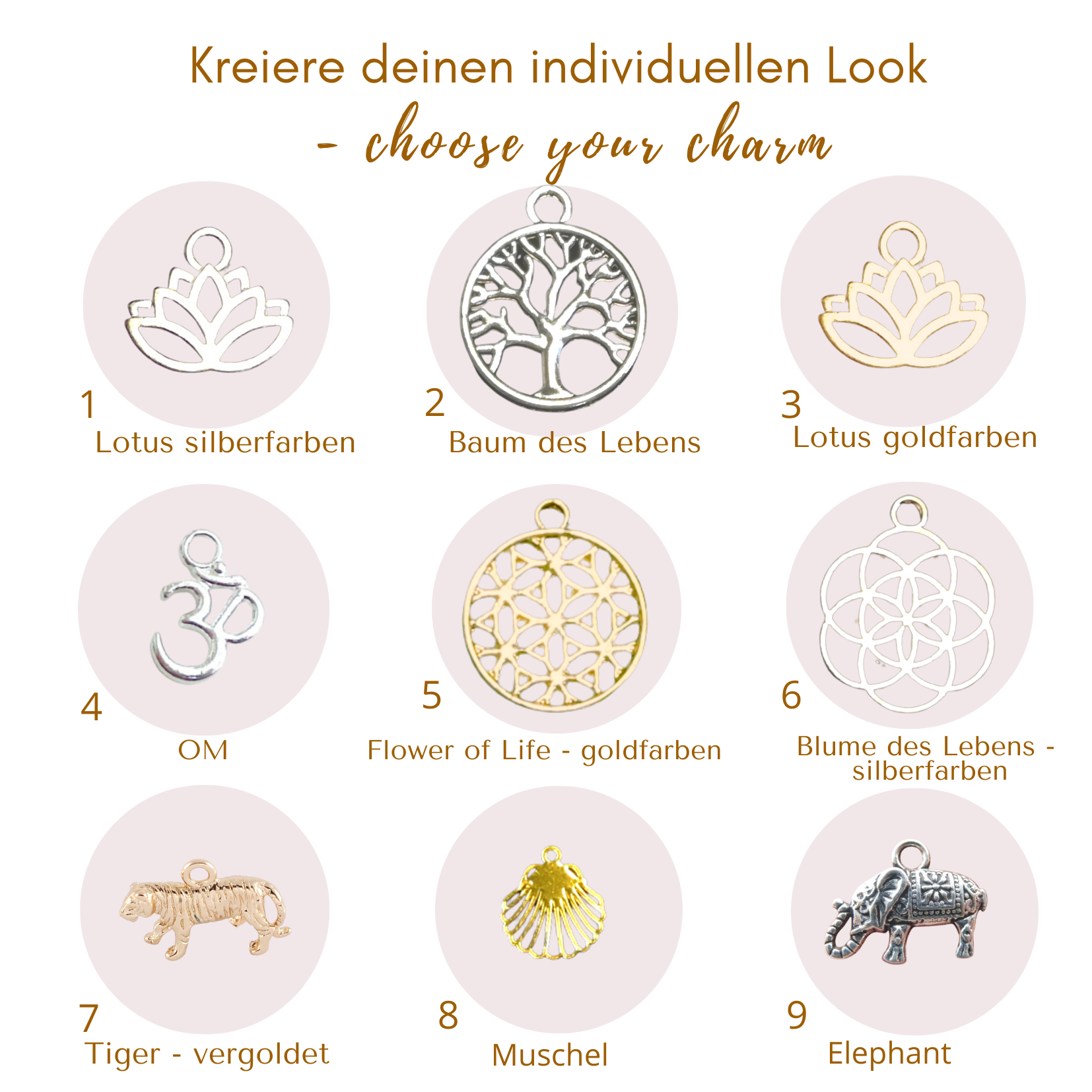 Kreiere deinen individuellen Look
- choose your charm

1
Lotus silberfarben

2
Baum des Lebens

3
Lotus goldfarben

4
OM

5
Flower of Life - goldfarben

6
Blume des Lebens - silberfarben

7
Tiger - vergoldet

8
Muschel

9
Elephant